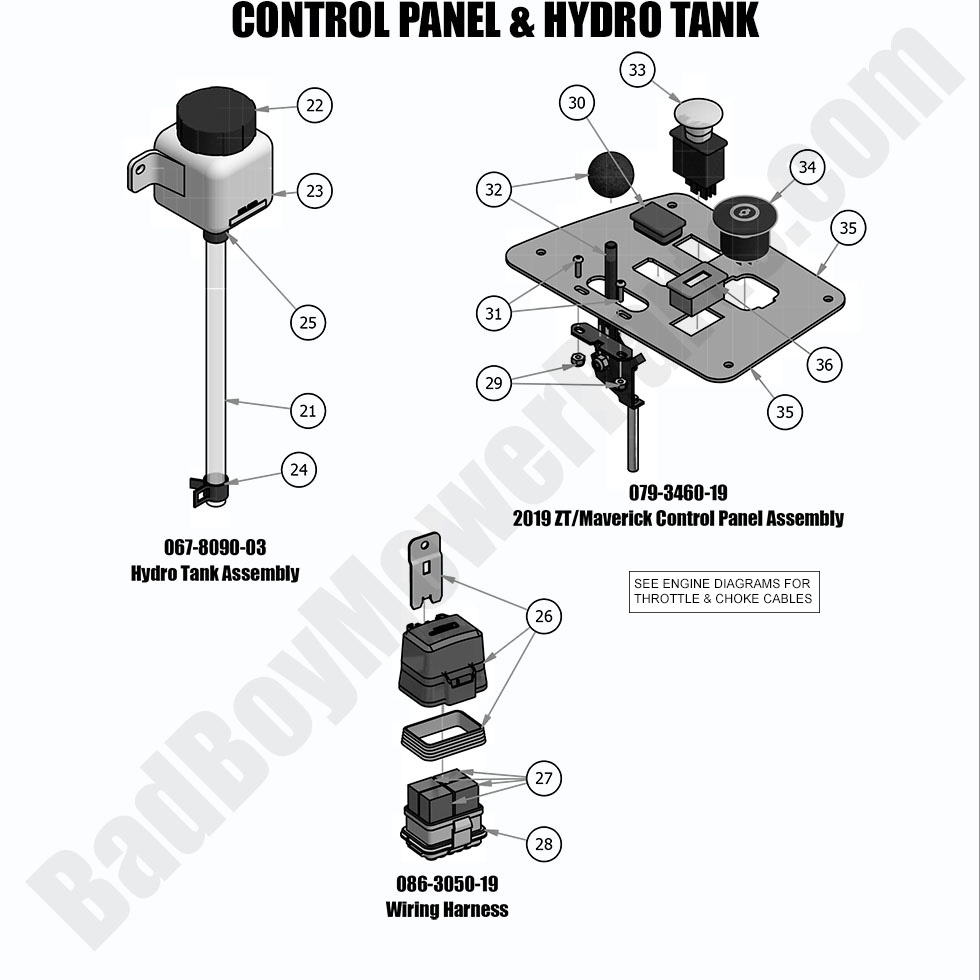 CONTROL PANEL & HYDRO TANK

22
23
25
21
24

067-8090-03
Hydro Tank Assembly

33
30
34
32
35
31
36
29
35

079-3460-19
2019 ZT/Maverick Control Panel Assembly

SEE ENGINE DIAGRAMS FOR THROTTLE & CHOKE CABLES

26
27
28

086-3050-19
Wiring Harness

BadBoyMowerParts.com